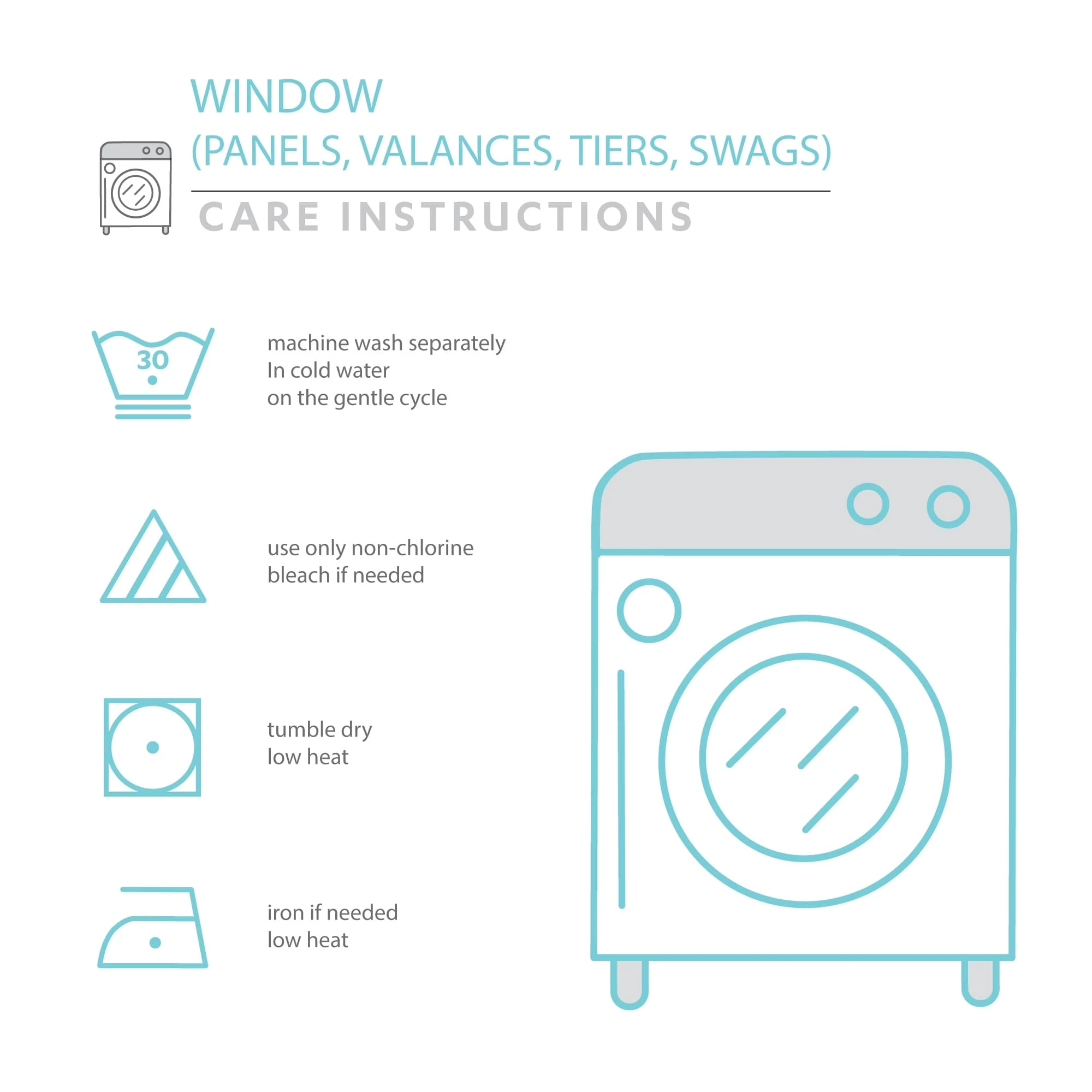 WINDOW
(PANELS, VALANCES, TIERS, SWAGS)

CARE INSTRUCTIONS

30

machine wash separately
In cold water
on the gentle cycle

use only non-chlorine
bleach if needed

tumble dry
low heat

iron if needed
low heat