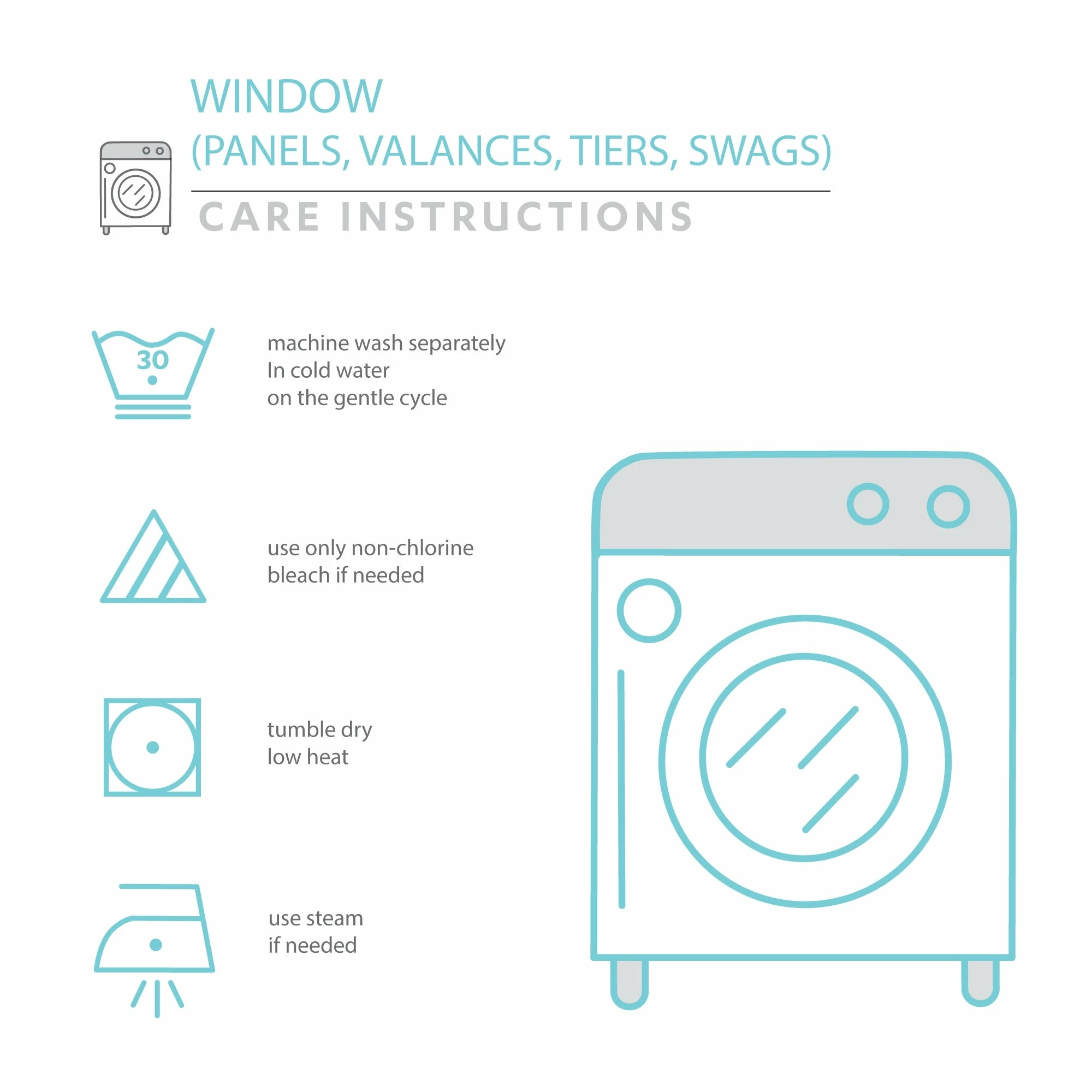 WINDOW
(PANELS, VALANCES, TIERS, SWAGS)

CARE INSTRUCTIONS

30

machine wash separately
In cold water
on the gentle cycle

use only non-chlorine
bleach if needed

tumble dry
low heat

use steam
if needed